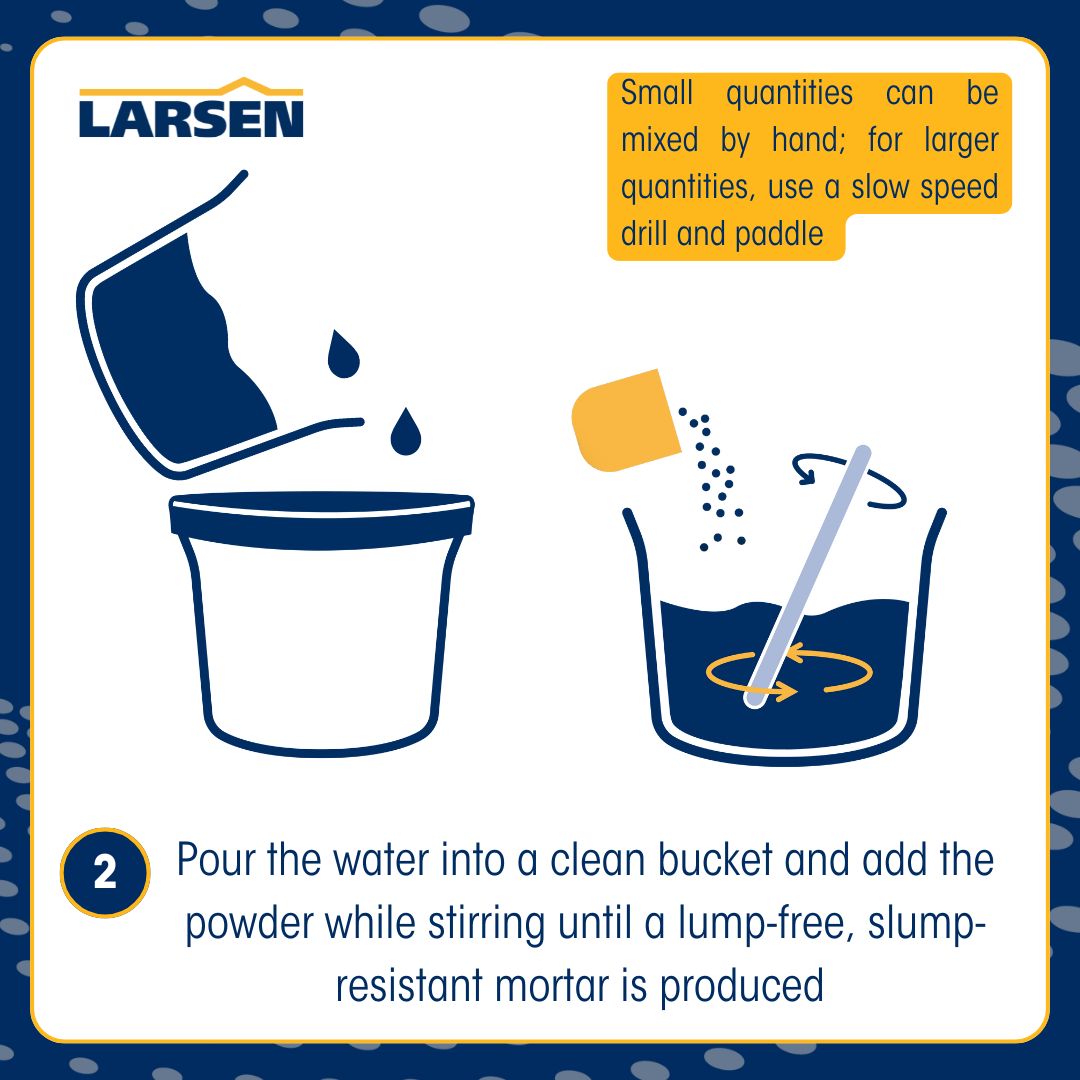 LARSEN

Small quantities can be mixed by hand; for larger quantities, use a slow speed drill and paddle

2

Pour the water into a clean bucket and add the powder while stirring until a lump-free, slump-resistant mortar is produced